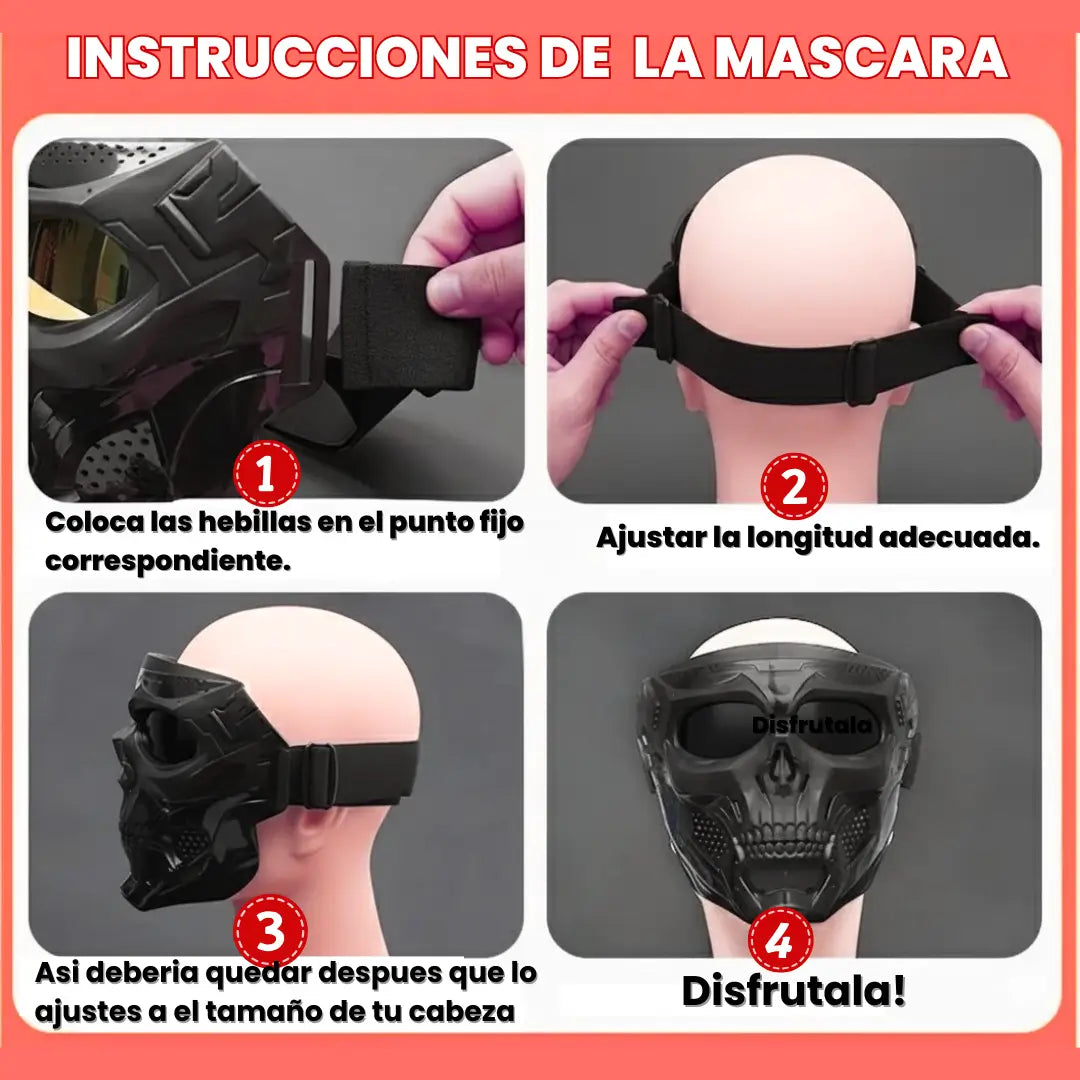 INSTRUCCIONES DE LA MASCARA

1
Coloca las hebillas en el punto fijo correspondiente.

2
Ajustar la longitud adecuada.

3
Asi deberia quedar despues que lo ajustes a el tamaño de tu cabeza

Disfrutala
4
Disfrutala!